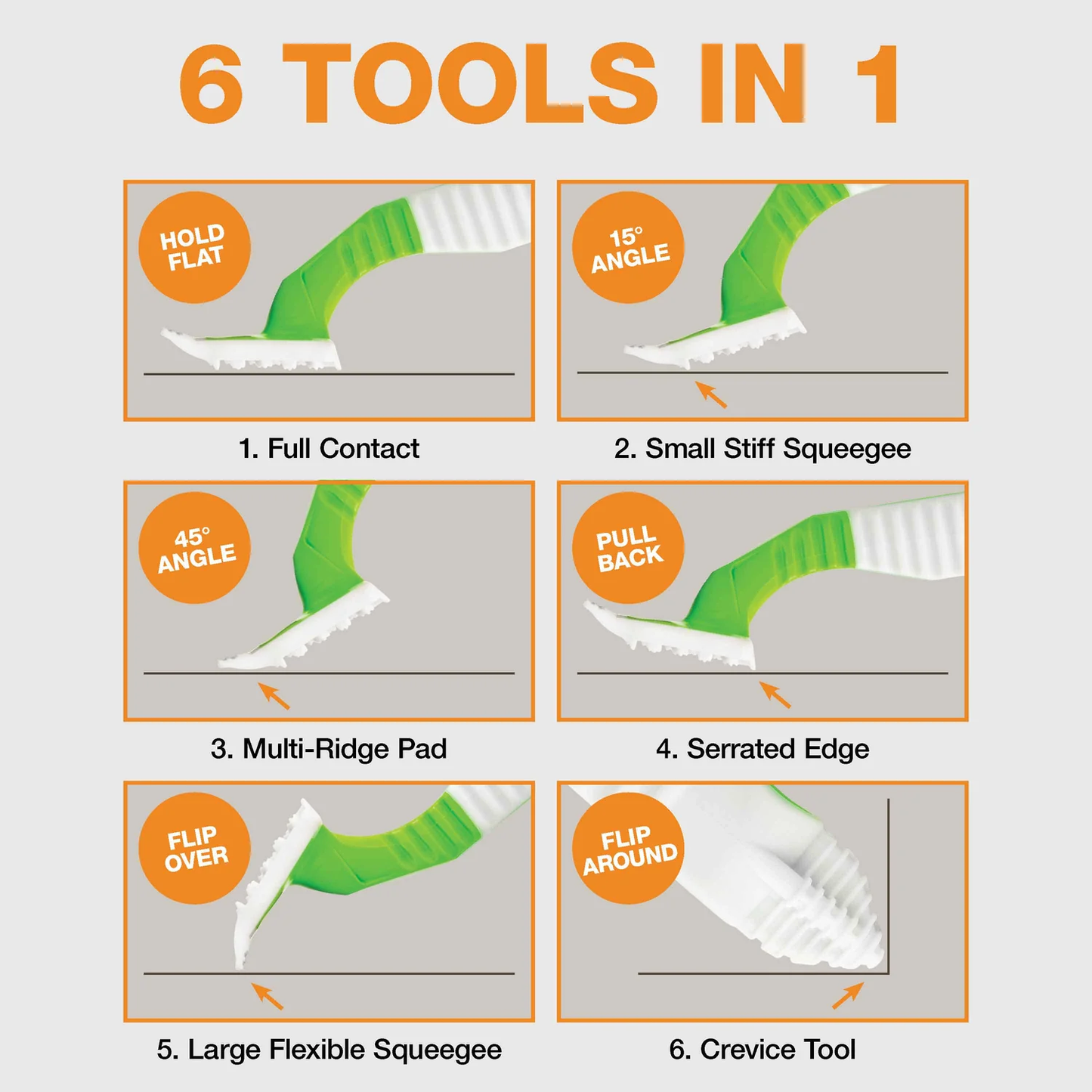 6 TOOLS IN 1

HOLD FLAT

1. Full Contact

15° ANGLE

2. Small Stiff Squeegee

45° ANGLE

3. Multi-Ridge Pad

PULL BACK

4. Serrated Edge

FLIP OVER

5. Large Flexible Squeegee

FLIP AROUND

6. Crevice Tool