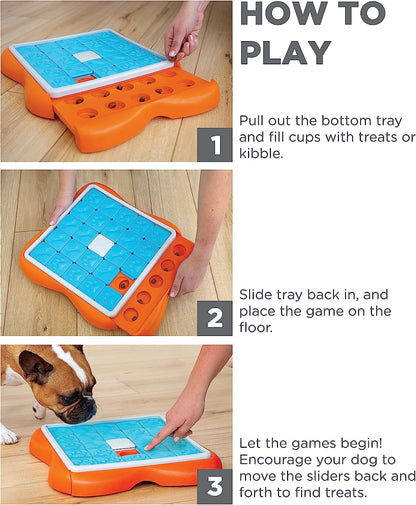 HOW TO PLAY

1

Pull out the bottom tray and fill cups with treats or kibble.

2

Slide tray back in, and place the game on the floor.

3

Let the games begin! Encourage your dog to move the sliders back and forth to find treats.