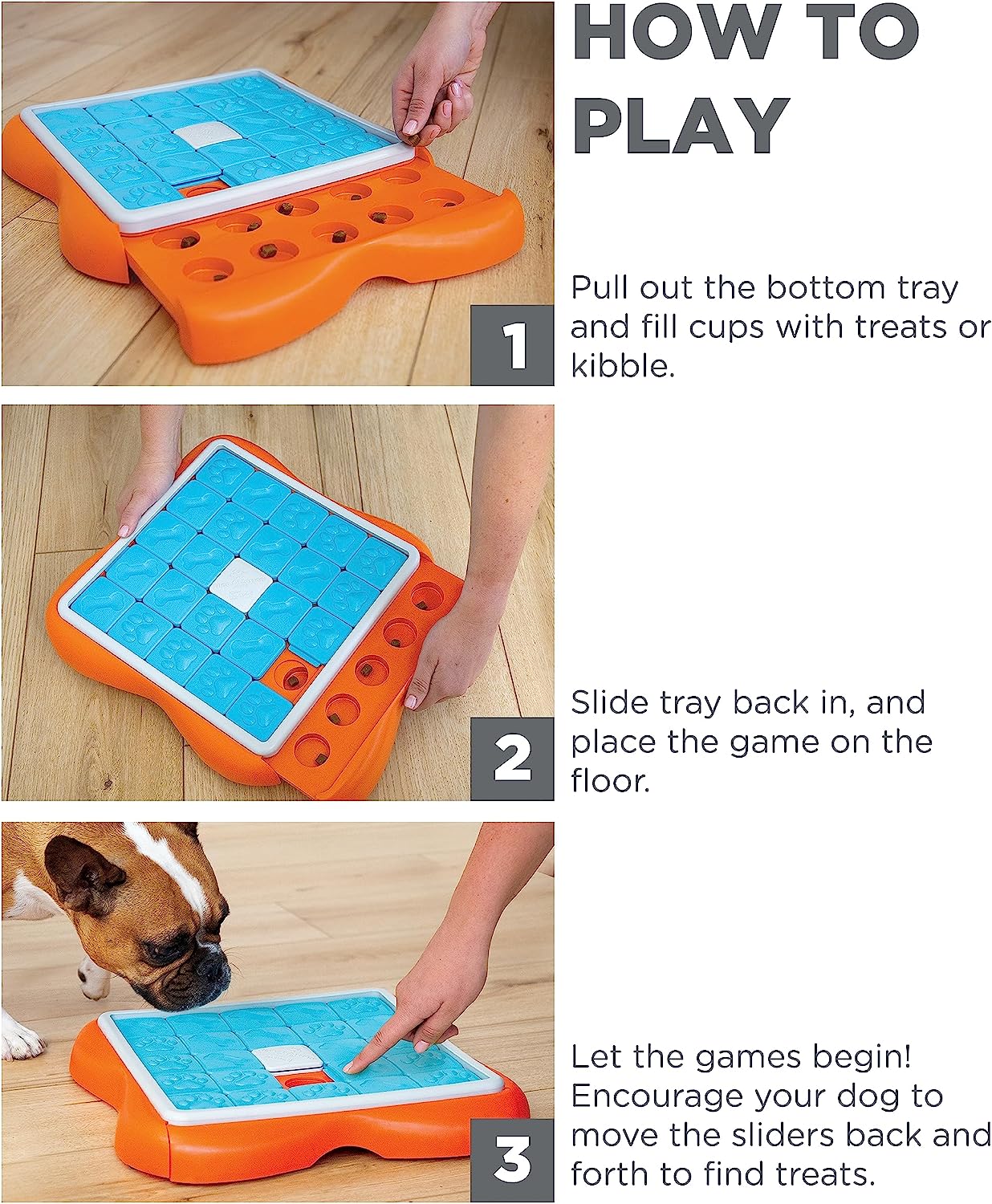 HOW TO PLAY

1

Pull out the bottom tray and fill cups with treats or kibble.

2

Slide tray back in, and place the game on the floor.

3

Let the games begin! Encourage your dog to move the sliders back and forth to find treats.